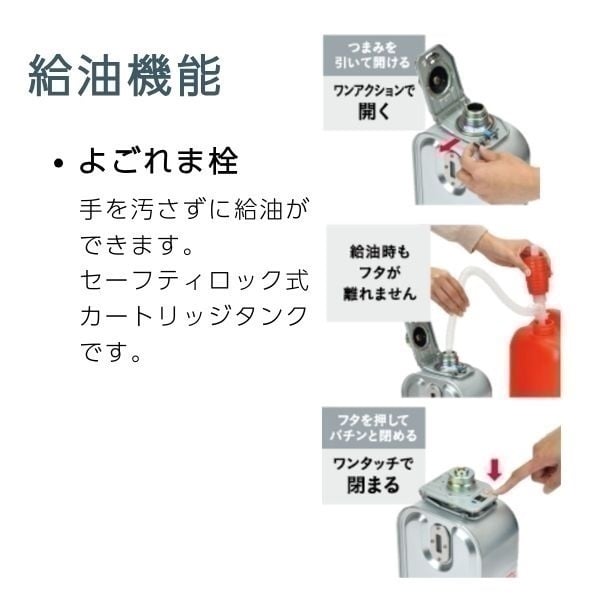 給油機能

• よごれま栓

手を汚さずに給油ができます。
セーフティロック式カートリッジタンクです。

つまみを引いて開ける

ワンアクションで開く

給油時もフタが離れません

フタを押してパチンと閉める

ワンタッチで閉まる