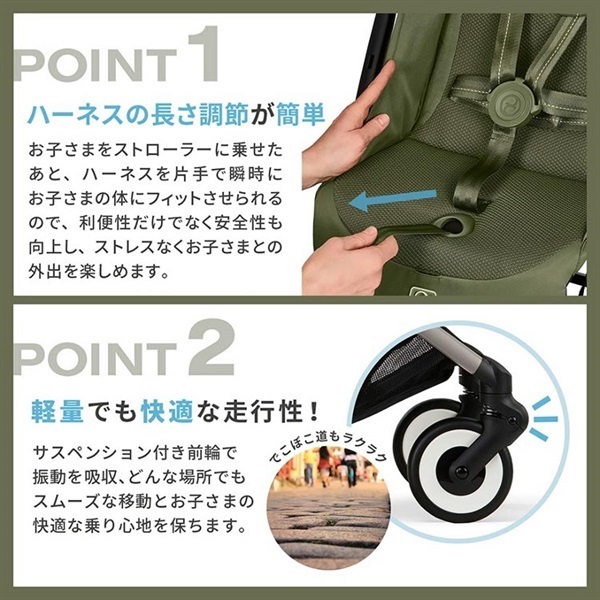 POINT 1

ハーネスの長さ調節が簡単

お子さまをストローラーに乗せたあと、ハーネスを片手で瞬時にお子さまの体にフィットさせられるので、利便性だけでなく安全性も向上し、ストレスなくお子さまとの外出を楽しめます。

POINT 2

軽量でも快適な走行性！

サスペンション付き前輪で振動を吸収、どんな場所でもスムーズな移動とお子さまの快適な乗り心地を保ちます。

でこぼこ道もラクラク