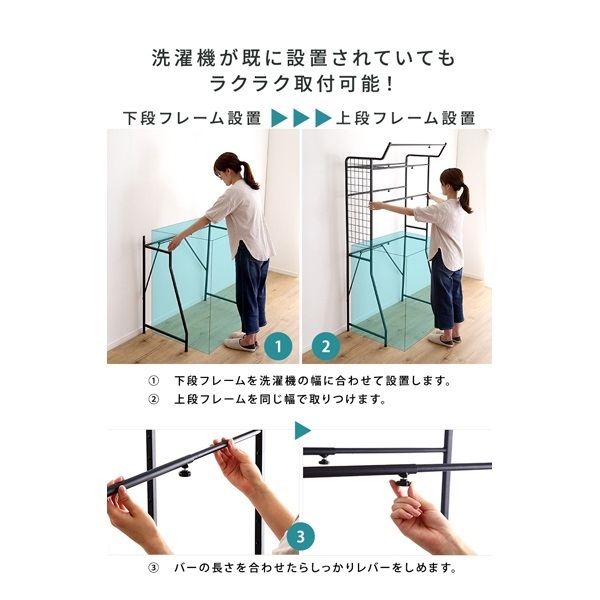 洗濯機が既に設置されていても
ラクラク取付可能！

下段フレーム設置 ▶▶▶ 上段フレーム設置

1

2

① 下段フレームを洗濯機の幅に合わせて設置します。
② 上段フレームを同じ幅で取りつけます。

3

③ バーの長さを合わせたらしっかりレバーをしめます。