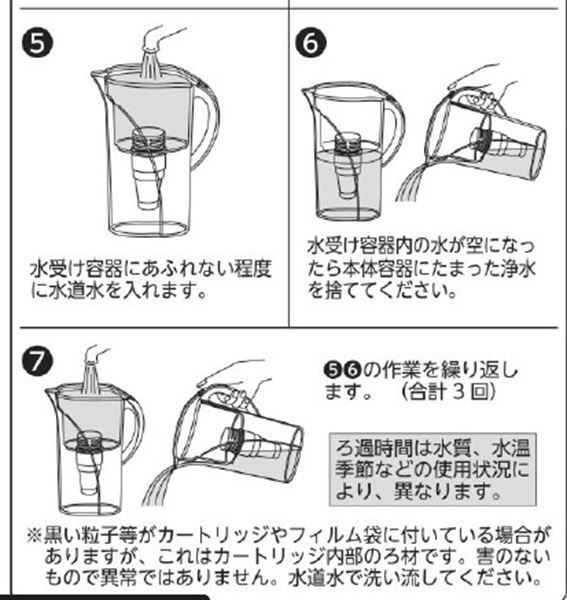 ❺

水受け容器にあふれない程度に水道水を入れます。

❻

水受け容器内の水が空になったら本体容器にたまった浄水を捨ててください。

❼

❺❻の作業を繰り返します。（合計３回）

ろ過時間は水質、水温季節などの使用状況により、異なります。

※黒い粒子等がカートリッジやフィルム袋に付いている場合がありますが、これはカートリッジ内部のろ材です。害のないもので異常ではありません。水道水で洗い流してください。