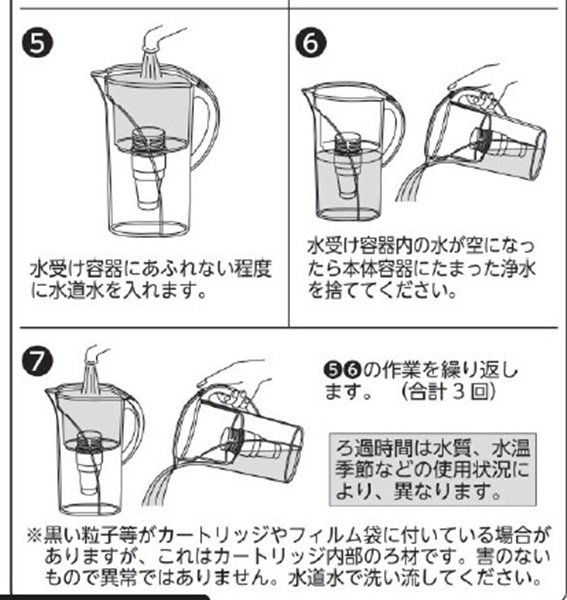 ❺

水受け容器にあふれない程度に水道水を入れます。

❻

水受け容器内の水が空になったら本体容器にたまった浄水を捨ててください。

❼

❺❻の作業を繰り返します。（合計３回）

ろ過時間は水質、水温季節などの使用状況により、異なります。

※黒い粒子等がカートリッジやフィルム袋に付いている場合がありますが、これはカートリッジ内部のろ材です。害のないもので異常ではありません。水道水で洗い流してください。