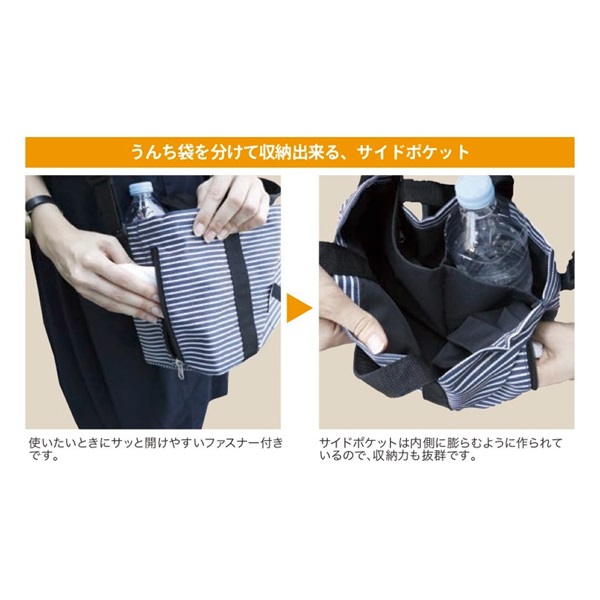 うんち袋を分けて収納出来る、サイドポケット

使いたいときにサッと開けやすいファスナー付きです。

サイドポケットは内側に膨らむように作られているので、収納力も抜群です。