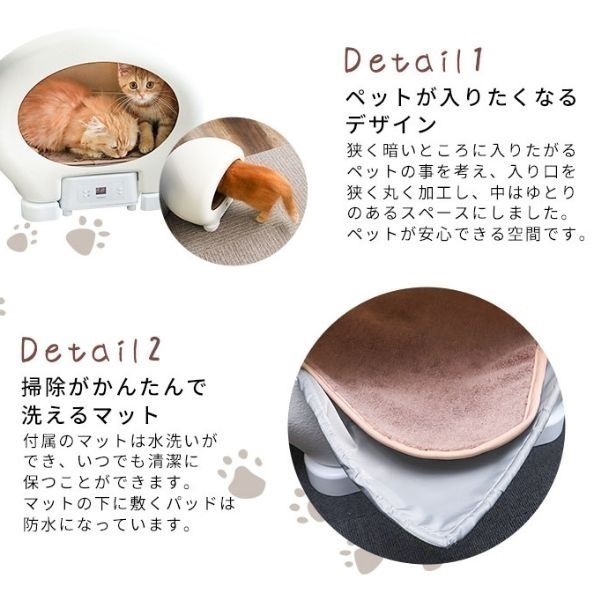 Detail1

ペットが入りたくなるデザイン

狭く暗いところに入りたがるペットの事を考え、入り口を狭く丸く加工し、中はゆとりのあるスペースにしました。ペットが安心できる空間です。

Detail2

掃除がかんたんで洗えるマット

付属のマットは水洗いができ、いつでも清潔に保つことができます。マットの下に敷くパッドは防水になっています。