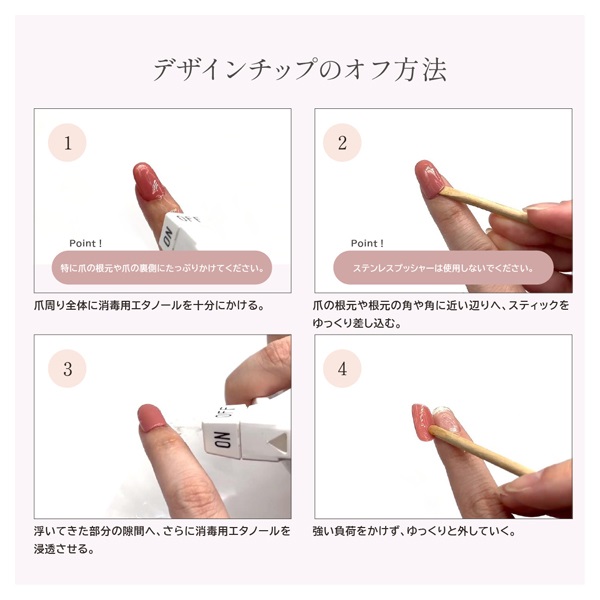 デザインチップのオフ方法

1

OFF

ON

Point !

特に爪の根元や爪の裏側にたっぷりかけてください。

爪周り全体に消毒用エタノールを十分にかける。

2

Point !

ステンレスプッシャーは使用しないでください。

爪の根元や根元の角や角に近い辺りへ、スティックをゆっくり差し込む。

3

OFF

ON

浮いてきた部分の隙間へ、さらに消毒用エタノールを浸透させる。

4

強い負荷をかけず、ゆっくりと外していく。