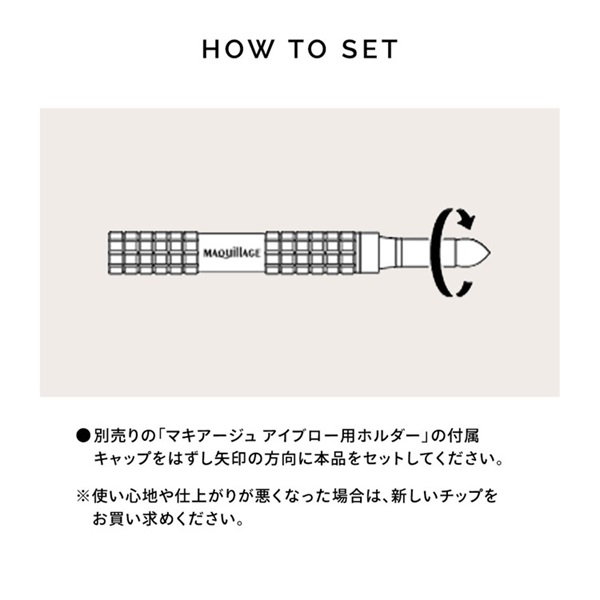 HOW TO SET

MAQuillAGE

●別売りの「マキアージュ アイブロー用ホルダー」の付属キャップをはずし矢印の方向に本品をセットしてください。

※使い心地や仕上がりが悪くなった場合は、新しいチップをお買い求めください。