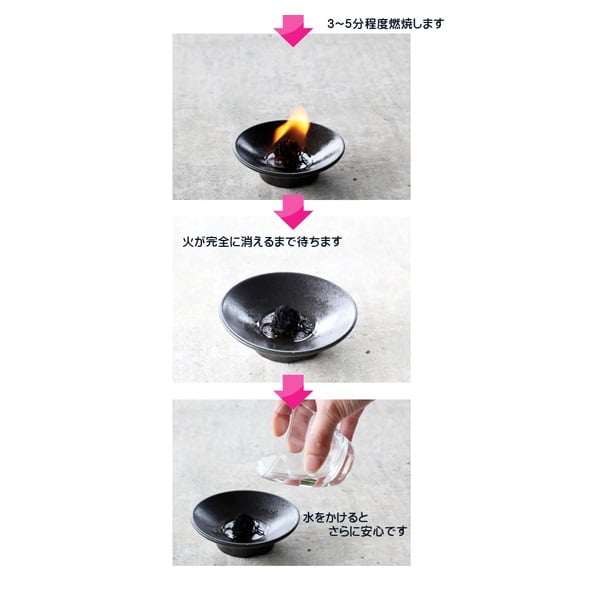 3~5分程度燃焼します

火が完全に消えるまで待ちます

水をかけると
さらに安心です