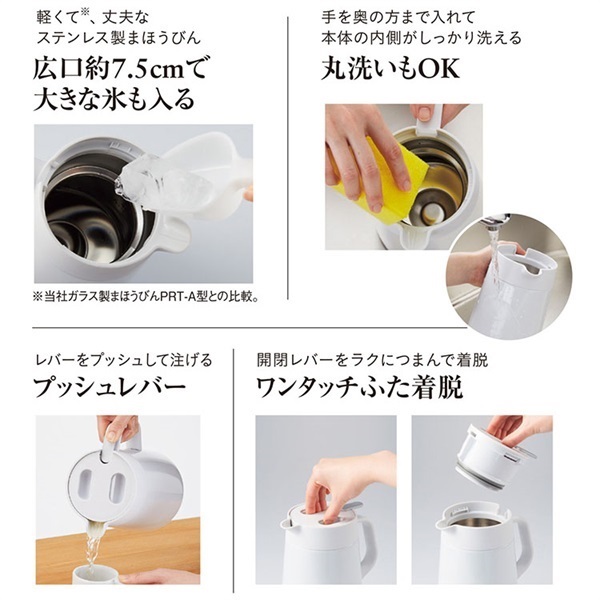 軽くて※、丈夫な
ステンレス製まほうびん

広口約7.5cmで
大きな氷も入る

※当社ガラス製まほうびんPRT-A型との比較。

手を奥の方まで入れて
本体の内側がしっかり洗える

丸洗いもOK

レバーをプッシュして注げる

プッシュレバー

開閉レバーをラクにつまんで着脱

ワンタッチふた着脱