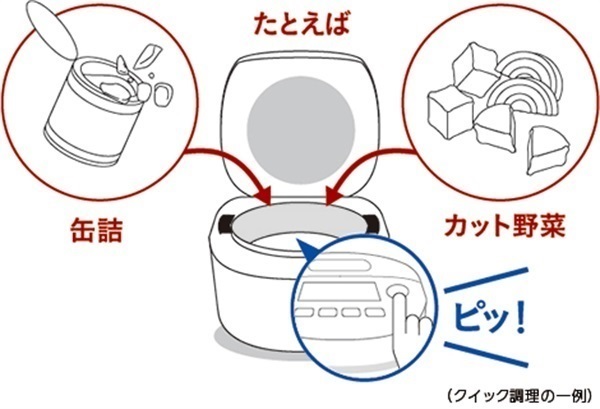 たとえば

缶詰

カット野菜

ピッ!

(クイック調理の一例)