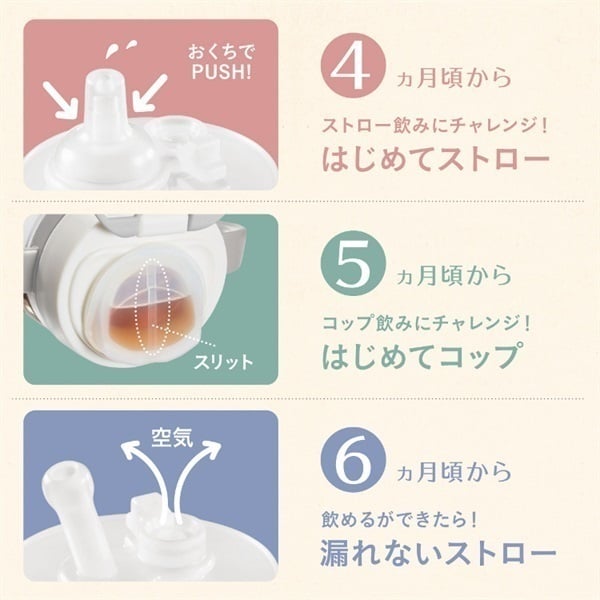 おくちで
PUSH!

4 ヵ月頃から

ストロー飲みにチャレンジ！
はじめてストロー

スリット

5 ヵ月頃から

コップ飲みにチャレンジ！
はじめてコップ

空気

6 ヵ月頃から

飲めるができたら！
漏れないストロー