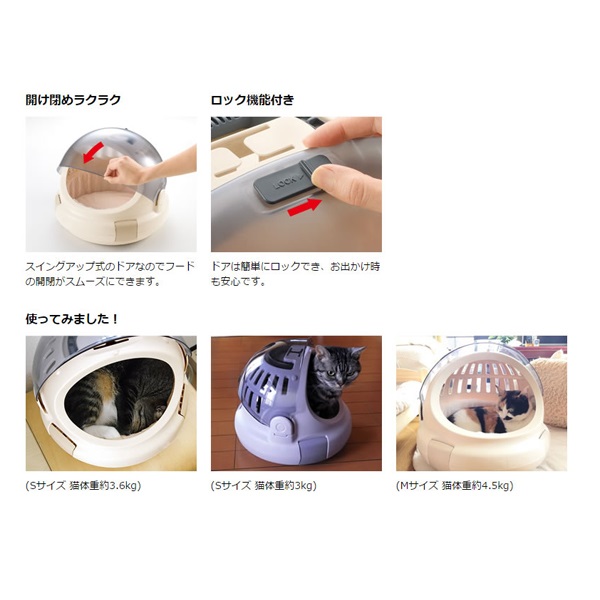 開け閉めラクラク

スイングアップ式のドアなのでフードの開閉がスムーズにできます。

ロック機能付き

LOCK

ドアは簡単にロックでき、お出かけ時も安心です。

使ってみました！

(Sサイズ 猫体重約3.6kg)

(Sサイズ 猫体重約3kg)

(Mサイズ 猫体重約4.5kg)