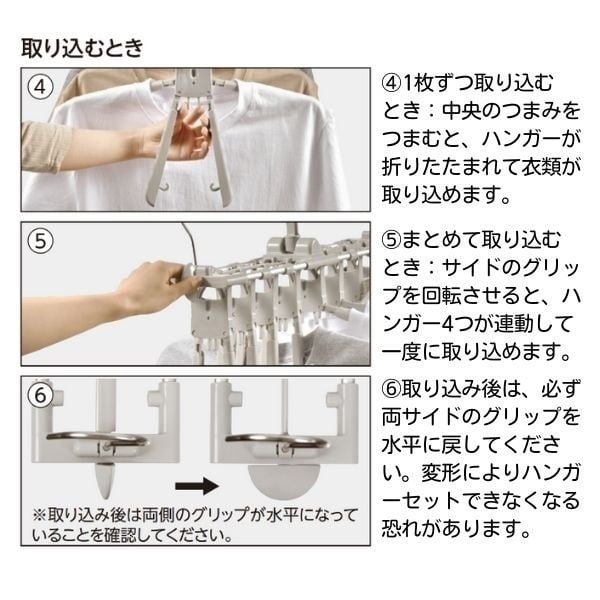 取り込むとき

④

④1枚ずつ取り込むとき：中央のつまみをつまむと、ハンガーが折りたたまれて衣類が取り込めます。

⑤

⑤まとめて取り込むとき：サイドのグリップを回転させると、ハンガー4つが連動して一度に取り込めます。

⑥

※取り込み後は両側のグリップが水平になっていることを確認してください。

⑥取り込み後は、必ず両サイドのグリップを水平に戻してください。変形によりハンガーセットできなくなる恐れがあります。