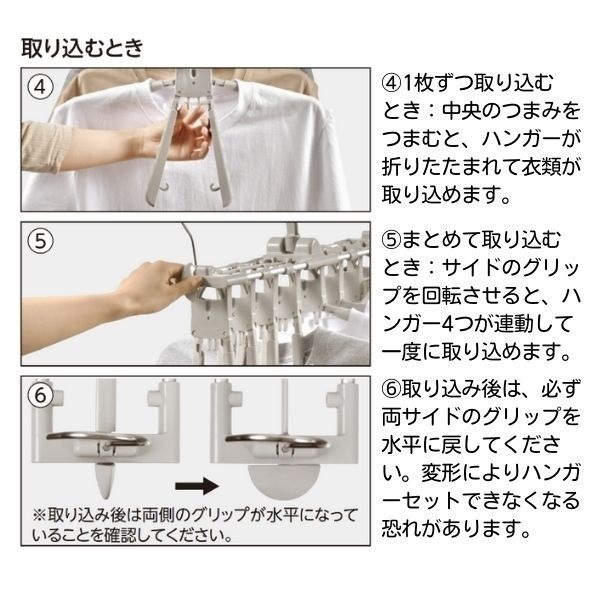 取り込むとき

④

④1枚ずつ取り込むとき：中央のつまみをつまむと、ハンガーが折りたたまれて衣類が取り込めます。

⑤

⑤まとめて取り込むとき：サイドのグリップを回転させると、ハンガー4つが連動して一度に取り込めます。

⑥

※取り込み後は両側のグリップが水平になっていることを確認してください。

⑥取り込み後は、必ず両サイドのグリップを水平に戻してください。変形によりハンガーセットできなくなる恐れがあります。