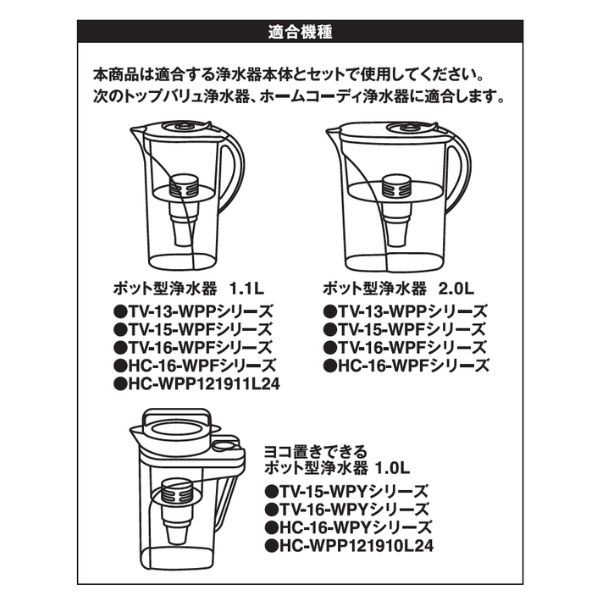 適合機種

本商品は適合する浄水器本体とセットで使用してください。
次のトップバリュ浄水器、ホームコーディ浄水器に適合します。

ポット型浄水器　1.1L
●TV-13-WPPシリーズ
●TV-15-WPFシリーズ
●TV-16-WPFシリーズ
●HC-16-WPFシリーズ
●HC-WPP121911L24

ポット型浄水器　2.0L
●TV-13-WPPシリーズ
●TV-15-WPFシリーズ
●TV-16-WPFシリーズ
●HC-16-WPFシリーズ

ヨコ置きできる
ポット型浄水器 1.0L
●TV-15-WPYシリーズ
●TV-16-WPYシリーズ
●HC-16-WPYシリーズ
●HC-WPP121910L24