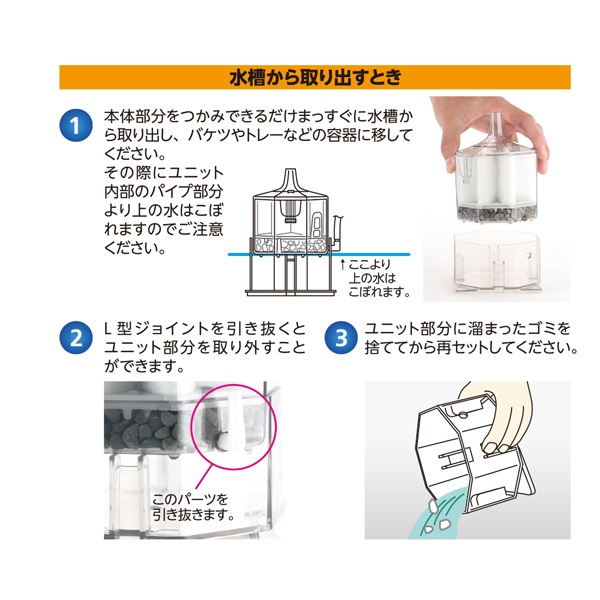 水槽から取り出すとき

1 本体部分をつかみできるだけまっすぐに水槽から取り出し、バケツやトレーなどの容器に移してください。
その際にユニット内部のパイプ部分より上の水はこぼれますのでご注意ください。

↑ここより上の水はこぼれます。

2 L 型ジョイントを引き抜くとユニット部分を取り外すことができます。

このパーツを引き抜きます。

3 ユニット部分に溜まったゴミを捨ててから再セットしてください。