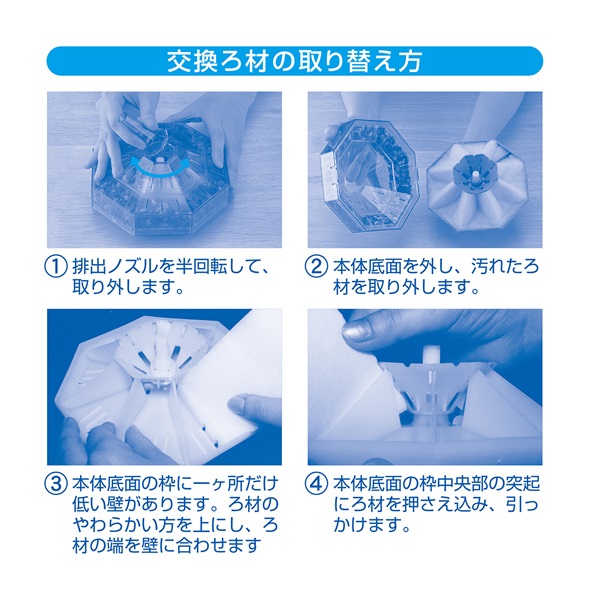 交換ろ材の取り替え方

① 排出ノズルを半回転して、取り外します。

② 本体底面を外し、汚れたろ材を取り外します。

③ 本体底面の枠に一ヶ所だけ低い壁があります。ろ材のやわらかい方を上にし、ろ材の端を壁に合わせます

④ 本体底面の枠中央部の突起にろ材を押さえ込み、引っかけます。