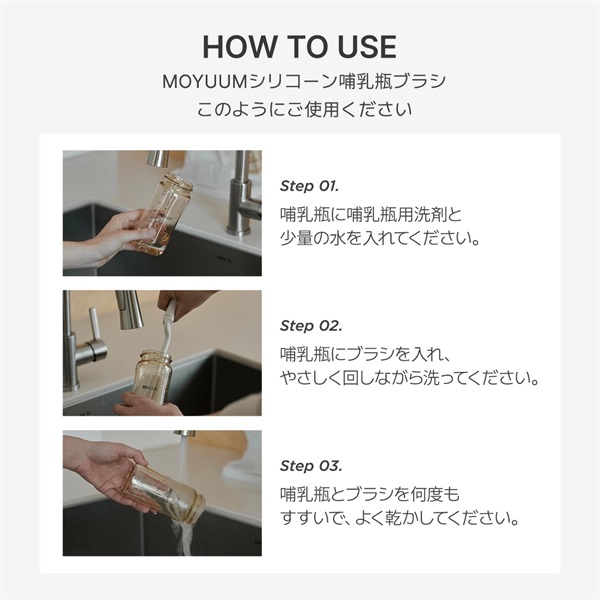 HOW TO USE

MOYUUMシリコーン哺乳瓶ブラシ
このようにご使用ください

Step 01.
哺乳瓶に哺乳瓶用洗剤と
少量の水を入れてください。

Step 02.
哺乳瓶にブラシを入れ、
やさしく回しながら洗ってください。

Step 03.
哺乳瓶とブラシを何度も
すすいで、よく乾かしてください。